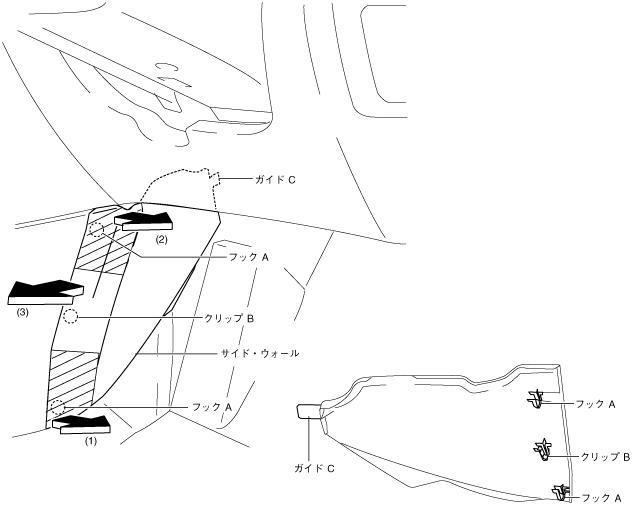 ガイド C

(2)

フック A

(3)

クリップ B

サイド・ウォール

フック A

(1)

ガイド C

フック A

クリップ B

フック A