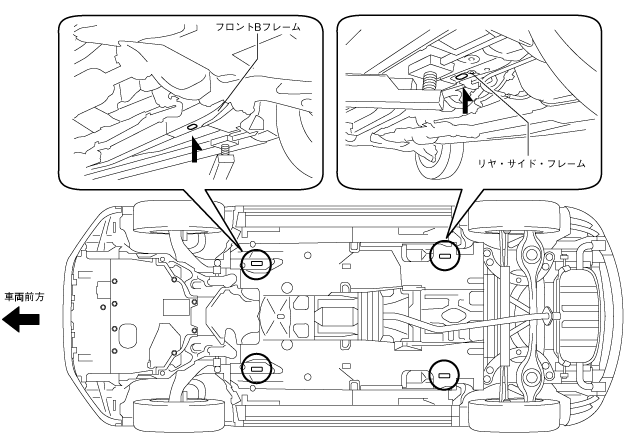 フロントBフレーム

リヤ・サイド・フレーム

車両前方