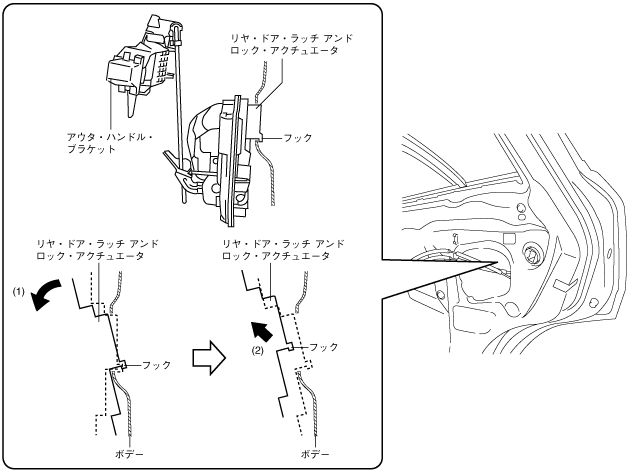 リヤ・ドア・ラッチ アンド ロック・アクチュエータ

アウタ・ハンドル・ブラケット

フック

リヤ・ドア・ラッチ アンド ロック・アクチュエータ

(1)

フック

ボデー

リヤ・ドア・ラッチ アンド ロック・アクチュエータ

(2)

フック

ボデー