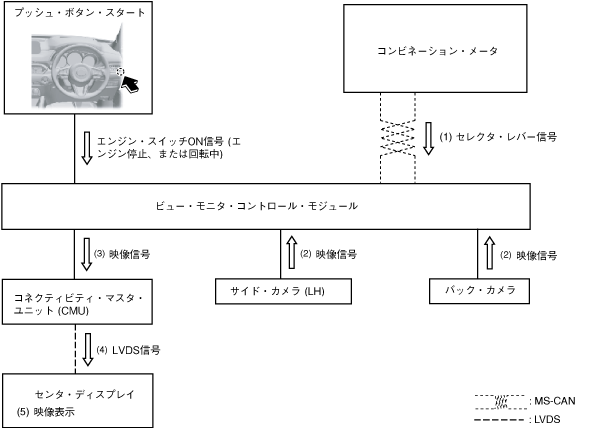 プッシュ・ボタン・スタート

コンビネーション・メータ

エンジン・スイッチON信号 (エンジン停止、または回転中)

(1) セレクタ・レバー信号

ビュー・モニタ・コントロール・モジュール

(3) 映像信号

(2) 映像信号

(2) 映像信号

コネクティビティ・マスタ・ユニット (CMU)

サイド・カメラ (LH)

バック・カメラ

(4) LVDS信号

センタ・ディスプレイ
(5) 映像表示

: MS-CAN
: LVDS