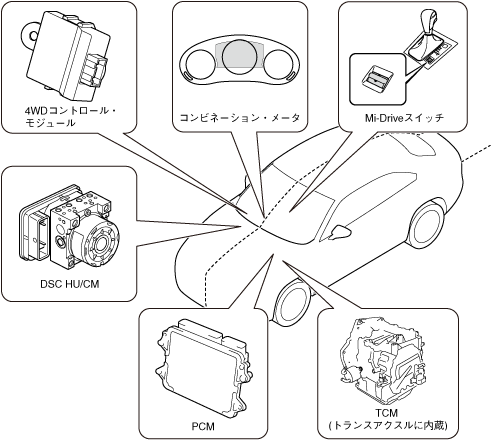 4WDコントロール・モジュール

コンビネーション・メータ

Mi-Driveスイッチ

DSC HU/CM

PCM

TCM
(トランスアクスルに内蔵)