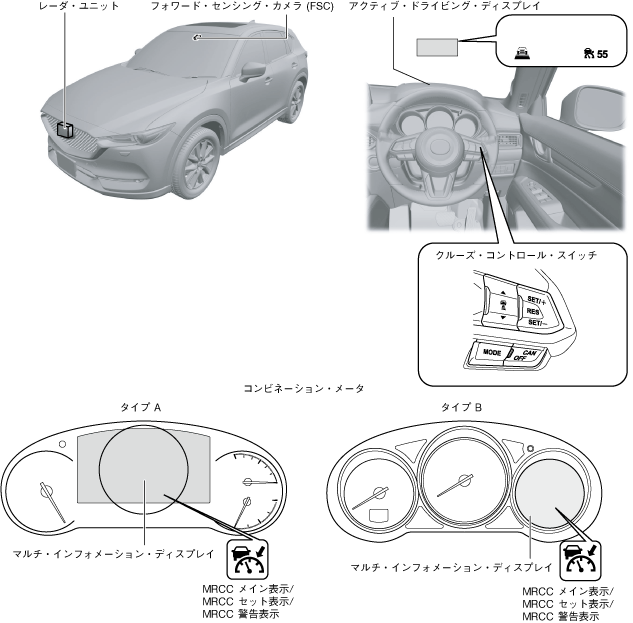 レーダ・ユニット

フォワード・センシング・カメラ (FSC)

アクティブ・ドライビング・ディスプレイ

55

クルーズ・コントロール・スイッチ

SET/+
RES
SET/−
MODE
CAN OFF

コンビネーション・メータ

タイプ A

マルチ・インフォメーション・ディスプレイ

MRCC メイン表示/
MRCC セット表示/
MRCC 警告表示

タイプ B

マルチ・インフォメーション・ディスプレイ

MRCC メイン表示/
MRCC セット表示/
MRCC 警告表示