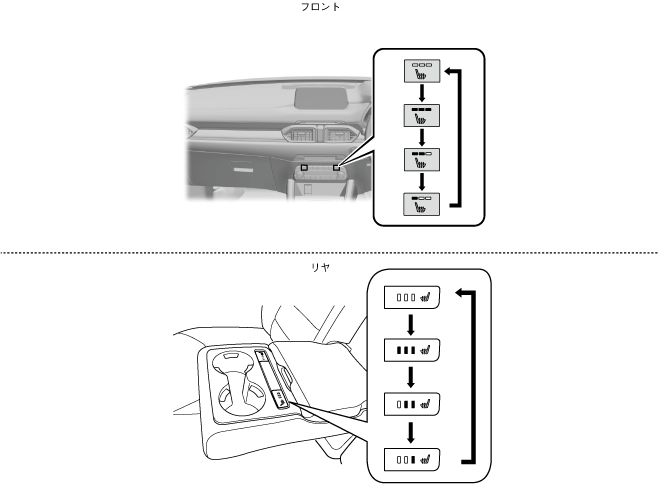 フロント

リヤ