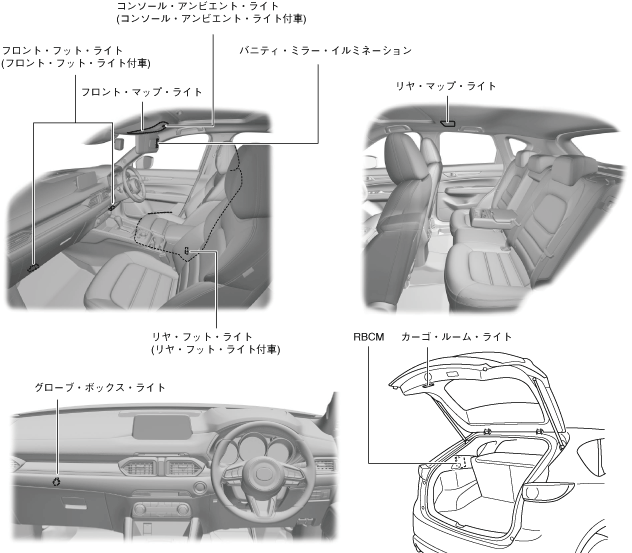 コンソール・アンビエント・ライト
(コンソール・アンビエント・ライト付車)

フロント・フット・ライト
(フロント・フット・ライト付車)

バニティ・ミラー・イルミネーション

フロント・マップ・ライト

リヤ・マップ・ライト

リヤ・フット・ライト
(リヤ・フット・ライト付車)

RBCM

カーゴ・ルーム・ライト

グローブ・ボックス・ライト