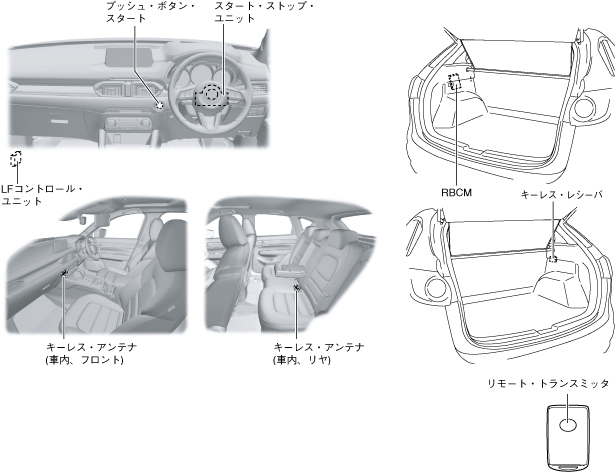 プッシュ・ボタン・スタート

スタート・ストップ・ユニット

LFコントロール・ユニット

RBCM

キーレス・レシーバ

キーレス・アンテナ
(車内、フロント)

キーレス・アンテナ
(車内、リヤ)

リモート・トランスミッタ