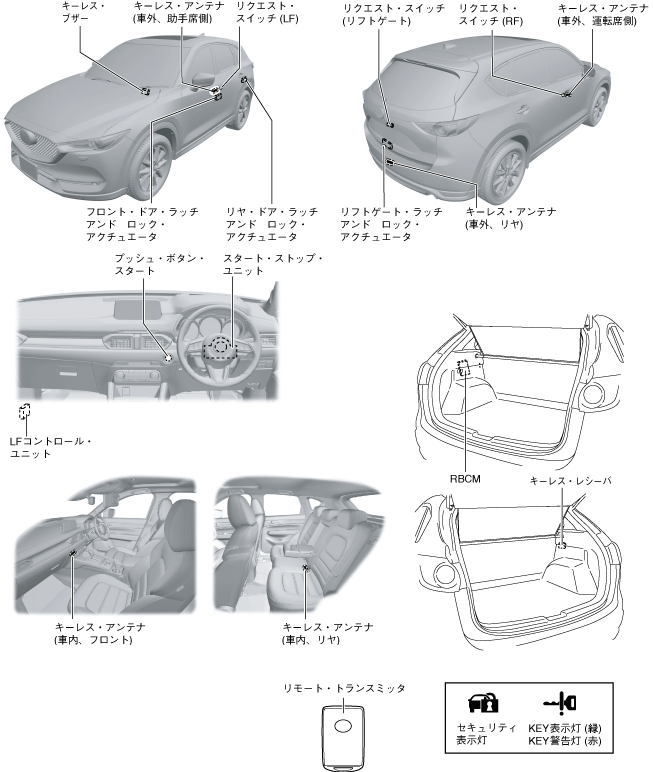 キーレス・ブザー

キーレス・アンテナ (車外、助手席側)

リクエスト・スイッチ (LF)

リクエスト・スイッチ (リフトゲート)

リクエスト・スイッチ (RF)

キーレス・アンテナ (車外、運転席側)

フロント・ドア・ラッチ アンド ロック・アクチュエータ

リヤ・ドア・ラッチ アンド ロック・アクチュエータ

リフトゲート・ラッチ アンド ロック・アクチュエータ

キーレス・アンテナ (車外、リヤ)

プッシュ・ボタン・スタート

スタート・ストップ・ユニット

LFコントロール・ユニット

RBCM

キーレス・レシーバ

キーレス・アンテナ (車内、フロント)

キーレス・アンテナ (車内、リヤ)

リモート・トランスミッタ

セキュリティ表示灯

KEY表示灯 (緑)
KEY警告灯 (赤)