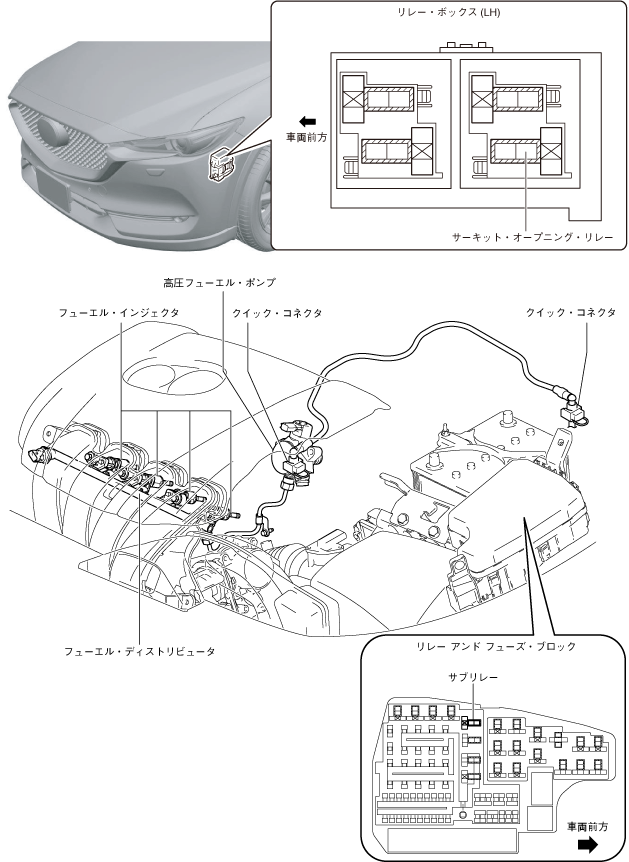 リレー・ボックス (LH)

車両前方

サーキット・オープニング・リレー

高圧フューエル・ポンプ

フューエル・インジェクタ

クイック・コネクタ

クイック・コネクタ

フューエル・ディストリビュータ

リレー アンド フューズ・ブロック

サブリレー

車両前方