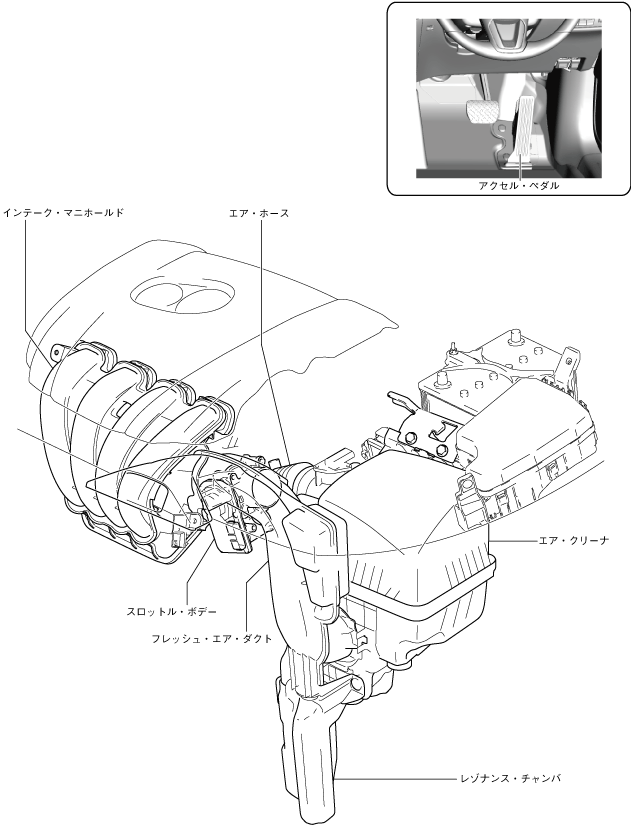 アクセル・ペダル

インテーク・マニホールド

エア・ホース

エア・クリーナ

スロットル・ボデー

フレッシュ・エア・ダクト

レゾナンス・チャンバ