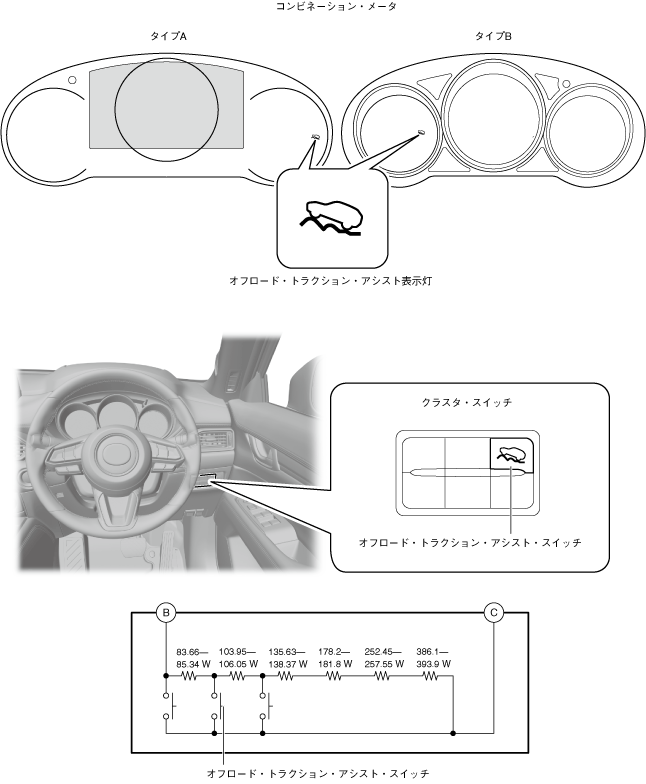 コンビネーション・メータ

タイプA

タイプB

オフロード・トラクション・アシスト表示灯

クラスタ・スイッチ

オフロード・トラクション・アシスト・スイッチ

B

C

83.66—
85.34 W

103.95—
106.05 W

135.63—
138.37 W

178.2—
181.8 W

252.45—
257.55 W

386.1—
393.9 W

オフロード・トラクション・アシスト・スイッチ