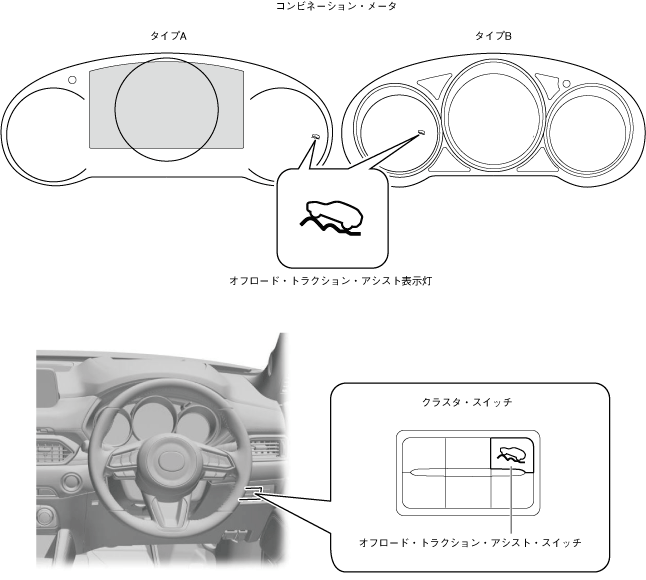 コンビネーション・メータ

タイプA

タイプB

オフロード・トラクション・アシスト表示灯

クラスタ・スイッチ

オフロード・トラクション・アシスト・スイッチ