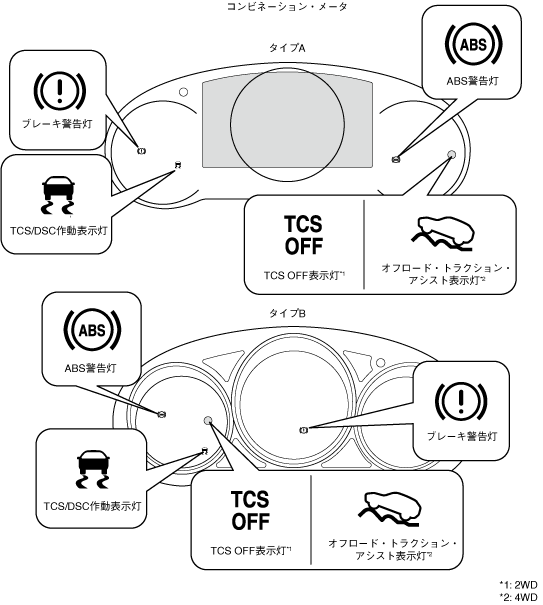 コンビネーション・メータ

タイプA

ブレーキ警告灯

ABS

ABS警告灯

TCS/DSC作動表示灯

TCS OFF

TCS OFF表示灯*1

オフロード・トラクション・アシスト表示灯*2

タイプB

ABS

ABS警告灯

ブレーキ警告灯

TCS/DSC作動表示灯

TCS OFF

TCS OFF表示灯*1

オフロード・トラクション・アシスト表示灯*2

*1: 2WD
*2: 4WD