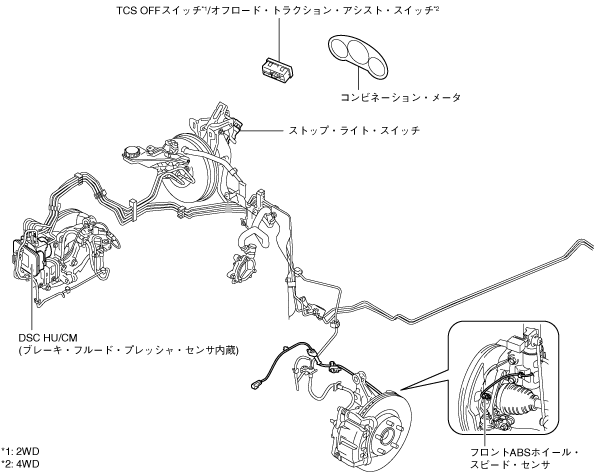 TCS OFFスイッチ*1/オフロード・トラクション・アシスト・スイッチ*2

コンビネーション・メータ

ストップ・ライト・スイッチ

DSC HU/CM
(ブレーキ・フルード・プレッシャ・センサ内蔵)

フロントABSホイール・スピード・センサ

*1: 2WD
*2: 4WD