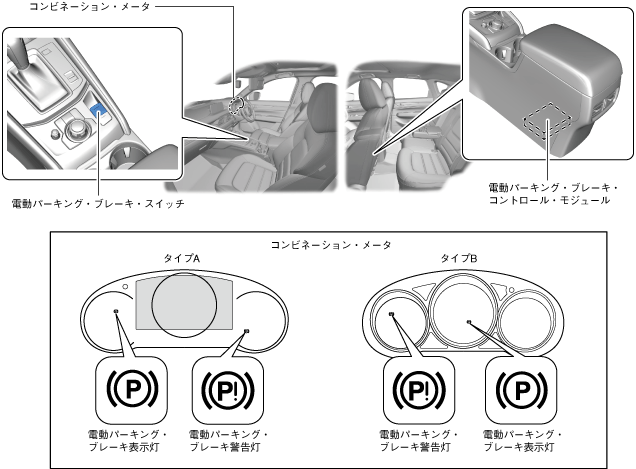 コンビネーション・メータ

電動パーキング・ブレーキ・スイッチ

電動パーキング・ブレーキ・コントロール・モジュール

コンビネーション・メータ

タイプA

(P)

電動パーキング・ブレーキ表示灯

(P!)

電動パーキング・ブレーキ警告灯

タイプB

(P!)

電動パーキング・ブレーキ警告灯

(P)

電動パーキング・ブレーキ表示灯