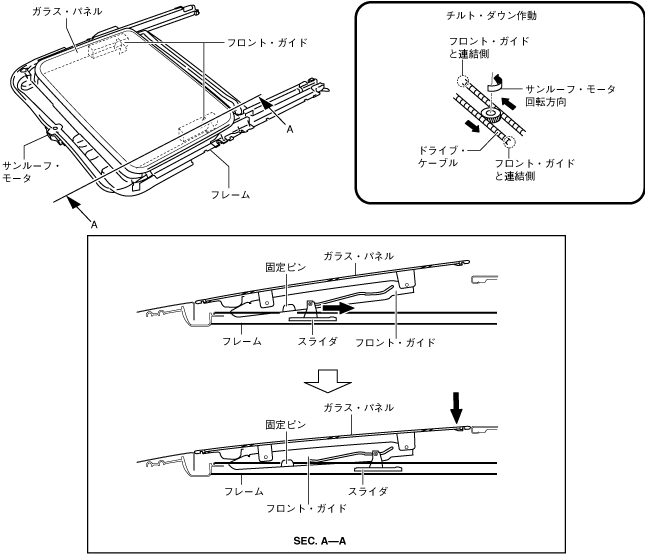 ガラス・パネル

フロント・ガイド

A

サンルーフ・モータ

フレーム

A

チルト・ダウン作動

フロント・ガイドと連結側

サンルーフ・モータ回転方向

ドライブ・ケーブル

フロント・ガイドと連結側

ガラス・パネル

固定ピン

フレーム

スライダ

フロント・ガイド

ガラス・パネル

固定ピン

フレーム

スライダ

フロント・ガイド

SEC. A—A