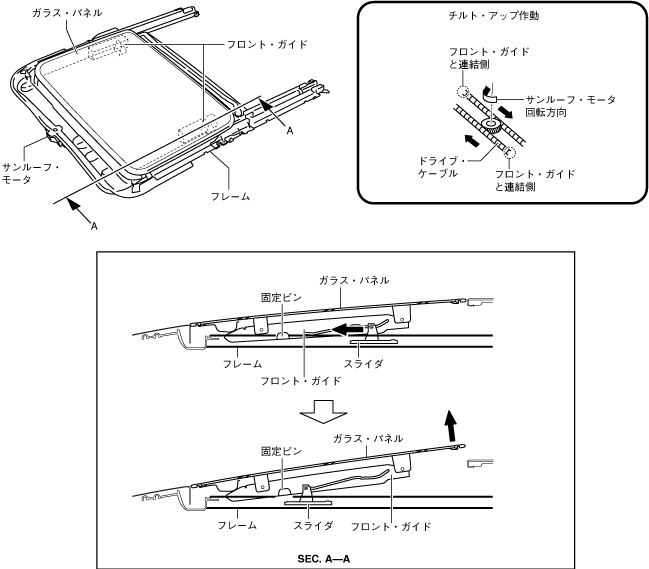 ガラス・パネル

フロント・ガイド

A

サンルーフ・モータ

フレーム

A

チルト・アップ作動

フロント・ガイドと連結側

サンルーフ・モータ回転方向

ドライブ・ケーブル

フロント・ガイドと連結側

ガラス・パネル

固定ピン

フレーム

スライダ

フロント・ガイド

ガラス・パネル

固定ピン

フレーム

スライダ

フロント・ガイド

SEC. A—A