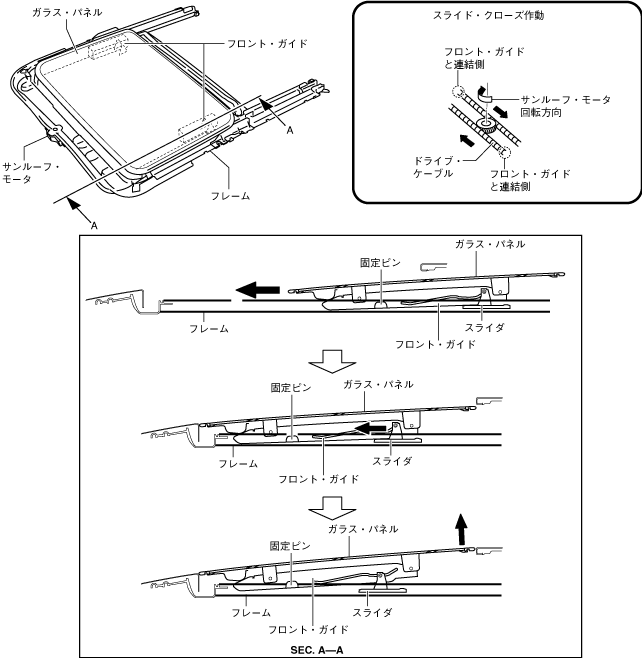 ガラス・パネル

フロント・ガイド

A

サンルーフ・モータ

フレーム

A

スライド・クローズ作動

フロント・ガイドと連結側

サンルーフ・モータ回転方向

ドライブ・ケーブル

フロント・ガイドと連結側

ガラス・パネル

固定ピン

フレーム

スライダ

フロント・ガイド

固定ピン

ガラス・パネル

フレーム

スライダ

フロント・ガイド

ガラス・パネル

固定ピン

フレーム

スライダ

フロント・ガイド

SEC. A—A