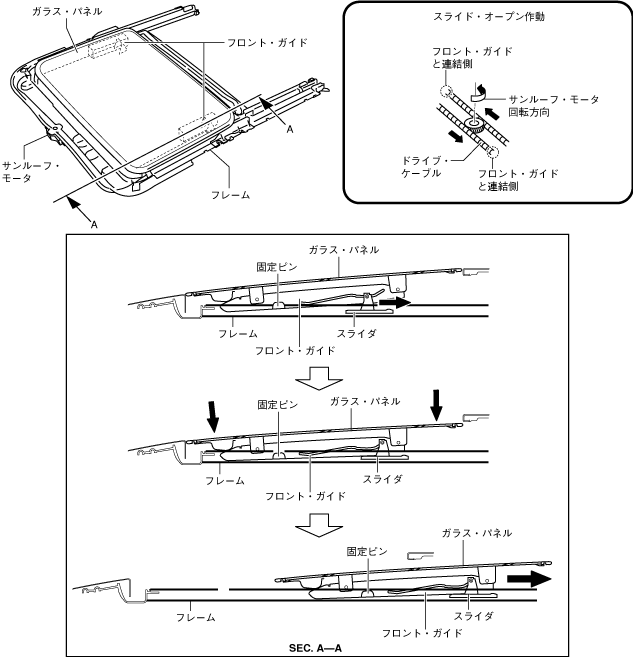 ガラス・パネル

フロント・ガイド

A

サンルーフ・モータ

フレーム

A

スライド・オープン作動

フロント・ガイドと連結側

サンルーフ・モータ回転方向

ドライブ・ケーブル

フロント・ガイドと連結側

ガラス・パネル

固定ピン

フレーム

スライダ

フロント・ガイド

固定ピン

ガラス・パネル

フレーム

スライダ

フロント・ガイド

ガラス・パネル

固定ピン

フレーム

スライダ

フロント・ガイド

SEC. A—A