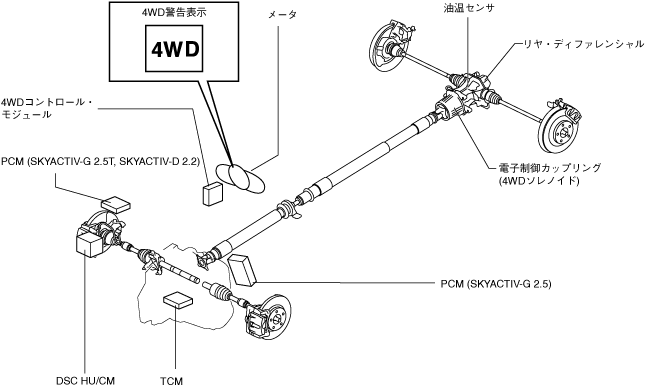 4WD警告表示

4WD

メータ

油温センサ

リヤ・ディファレンシャル

4WDコントロール・モジュール

PCM (SKYACTIV-G 2.5T, SKYACTIV-D 2.2)

電子制御カップリング (4WDソレノイド)

PCM (SKYACTIV-G 2.5)

DSC HU/CM

TCM