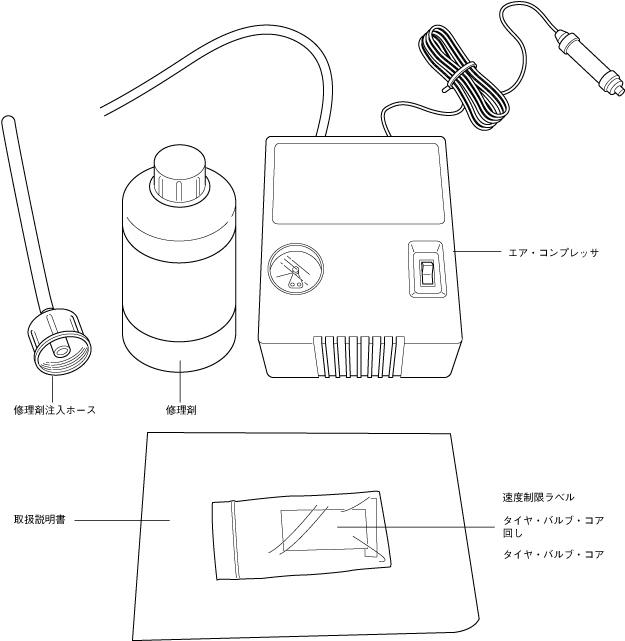 エア・コンプレッサ

修理剤注入ホース

修理剤

取扱説明書

速度制限ラベル

タイヤ・バルブ・コア回し

タイヤ・バルブ・コア