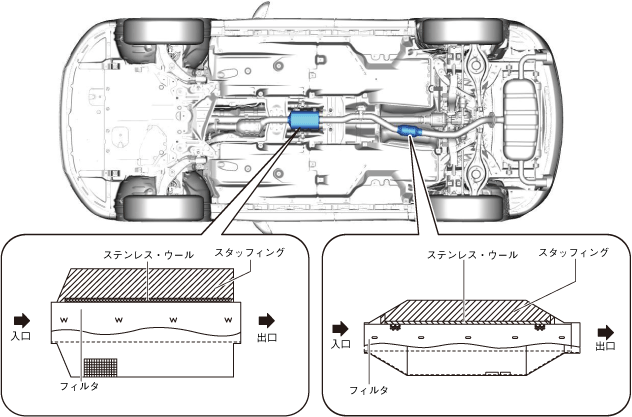 ステンレス・ウール
スタッフィング
入口
出口
フィルタ

ステンレス・ウール
スタッフィング
入口
出口
フィルタ