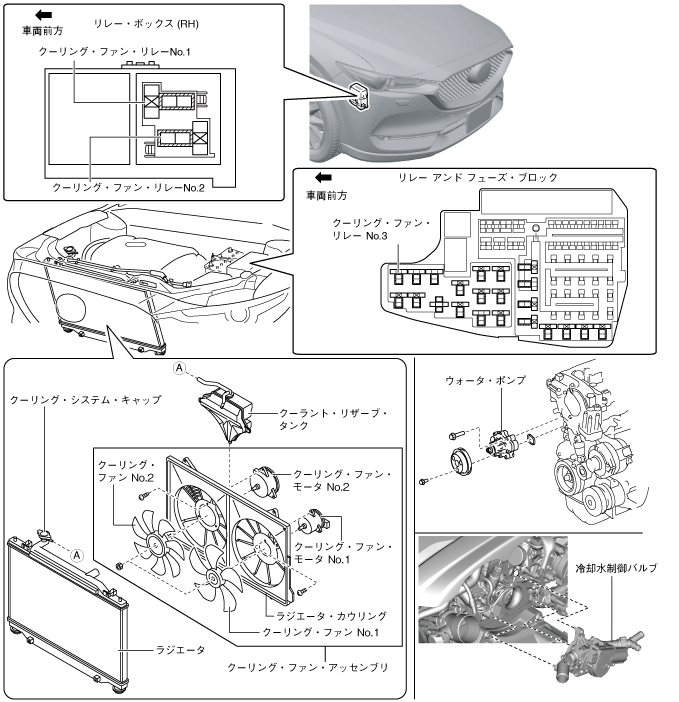 車両前方

リレー・ボックス (RH)

クーリング・ファン・リレーNo.1

クーリング・ファン・リレーNo.2

車両前方

リレー アンド フューズ・ブロック

クーリング・ファン・リレー No.3

A

クーリング・システム・キャップ

クーラント・リザーブ・タンク

クーリング・ファン No.2

クーリング・ファン・モータ No.2

クーリング・ファン・モータ No.1

A

ラジエータ・カウリング

クーリング・ファン No.1

ラジエータ

クーリング・ファン・アッセンブリ

ウォータ・ポンプ

冷却水制御バルブ