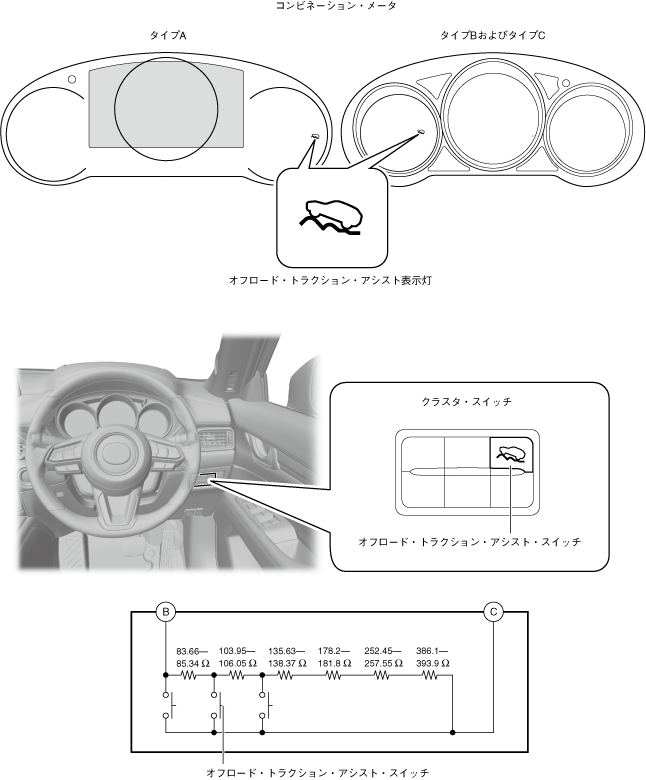 コンビネーション・メータ

タイプA

タイプBおよびタイプC

オフロード・トラクション・アシスト表示灯

クラスタ・スイッチ

オフロード・トラクション・アシスト・スイッチ

B

C

83.66—
85.34 Ω

103.95—
106.05 Ω

135.63—
138.37 Ω

178.2—
181.8 Ω

252.45—
257.55 Ω

386.1—
393.9 Ω

オフロード・トラクション・アシスト・スイッチ