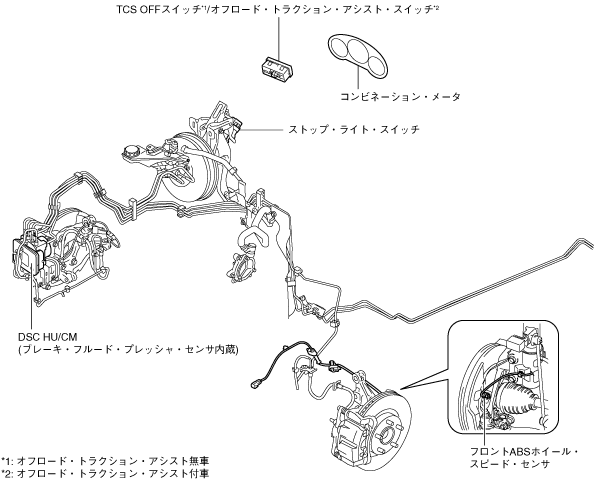 TCS OFFスイッチ*1/オフロード・トラクション・アシスト・スイッチ*2

コンビネーション・メータ

ストップ・ライト・スイッチ

DSC HU/CM
(ブレーキ・フルード・プレッシャ・センサ内蔵)

フロントABSホイール・スピード・センサ

*1: オフロード・トラクション・アシスト無車
*2: オフロード・トラクション・アシスト付車