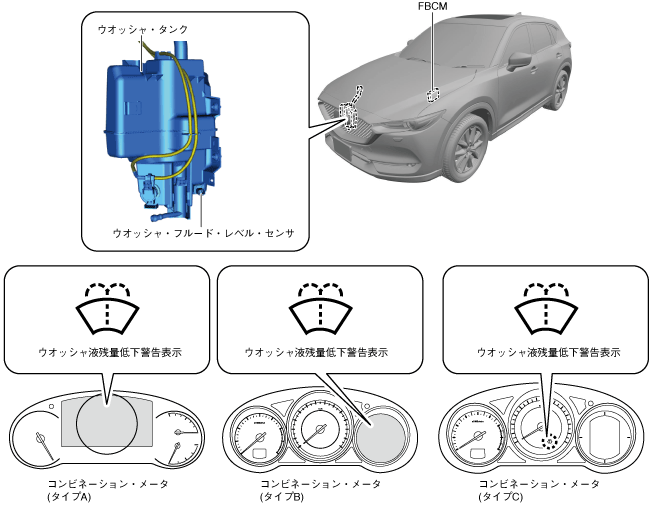 ウオッシャ・タンク

FBCM

ウオッシャ・フルード・レベル・センサ

ウオッシャ液残量低下警告表示

ウオッシャ液残量低下警告表示

ウオッシャ液残量低下警告表示

コンビネーション・メータ
(タイプA)

コンビネーション・メータ
(タイプB)

コンビネーション・メータ
(タイプC)