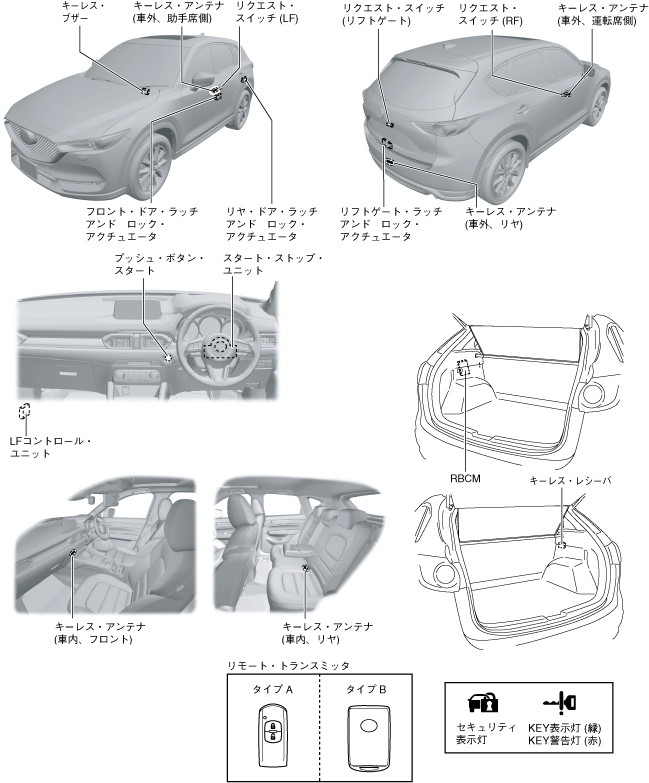 キーレス・ブザー

キーレス・アンテナ (車外、助手席側)

リクエスト・スイッチ (LF)

リクエスト・スイッチ (リフトゲート)

リクエスト・スイッチ (RF)

キーレス・アンテナ (車外、運転席側)

フロント・ドア・ラッチ アンド ロック・アクチュエータ

リヤ・ドア・ラッチ アンド ロック・アクチュエータ

リフトゲート・ラッチ アンド ロック・アクチュエータ

キーレス・アンテナ (車外、リヤ)

プッシュ・ボタン・スタート

スタート・ストップ・ユニット

LFコントロール・ユニット

RBCM

キーレス・レシーバ

キーレス・アンテナ (車内、フロント)

キーレス・アンテナ (車内、リヤ)

リモート・トランスミッタ

タイプ A

タイプ B

セキュリティ表示灯

KEY表示灯 (緑)
KEY警告灯 (赤)