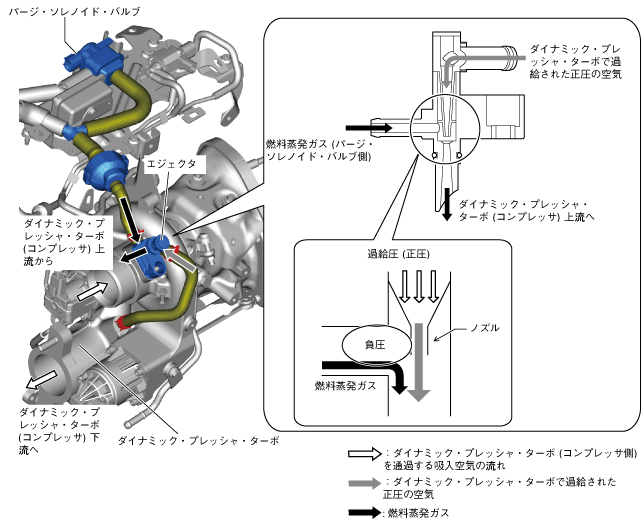 パージ・ソレノイド・バルブ

エジェクタ

ダイナミック・プレッシャ・ターボ (コンプレッサ) 上流から

ダイナミック・プレッシャ・ターボ (コンプレッサ) 下流へ

ダイナミック・プレッシャ・ターボ

ダイナミック・プレッシャ・ターボで過給された正圧の空気

燃料蒸発ガス (パージ・ソレノイド・バルブ側)

ダイナミック・プレッシャ・ターボ (コンプレッサ) 上流へ

過給圧 (正圧)

ノズル

負圧

燃料蒸発ガス

: ダイナミック・プレッシャ・ターボ (コンプレッサ側) を通過する吸入空気の流れ

: ダイナミック・プレッシャ・ターボで過給された正圧の空気

: 燃料蒸発ガス