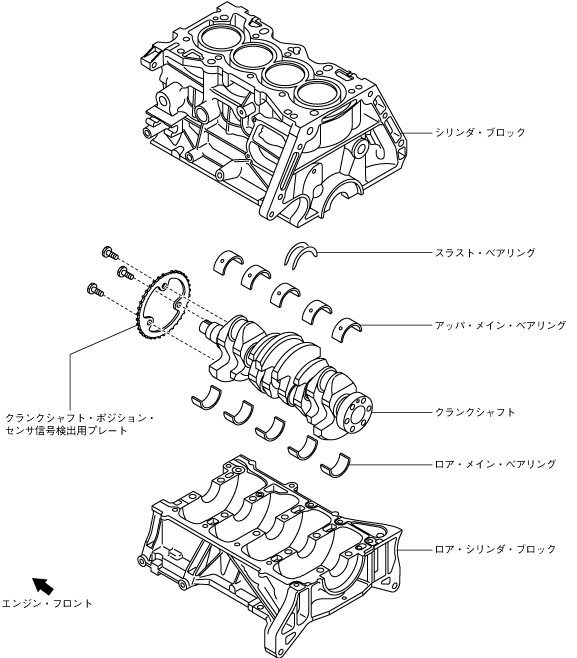 シリンダ・ブロック

スラスト・ベアリング

アッパ・メイン・ベアリング

クランクシャフト・ポジション・センサ信号検出用プレート

クランクシャフト

ロア・メイン・ベアリング

ロア・シリンダ・ブロック

エンジン・フロント