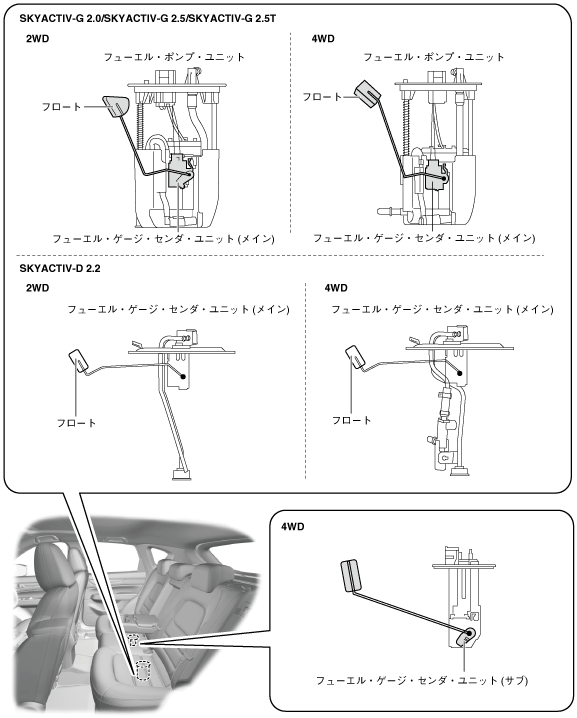 SKYACTIV-G 2.0/SKYACTIV-G 2.5/SKYACTIV-G 2.5T

2WD

フューエル・ポンプ・ユニット

フロート

フューエル・ゲージ・センダ・ユニット (メイン)

4WD

フューエル・ポンプ・ユニット

フロート

フューエル・ゲージ・センダ・ユニット (メイン)

SKYACTIV-D 2.2

2WD

フューエル・ゲージ・センダ・ユニット (メイン)

フロート

4WD

フューエル・ゲージ・センダ・ユニット (メイン)

フロート

4WD

フューエル・ゲージ・センダ・ユニット (サブ)