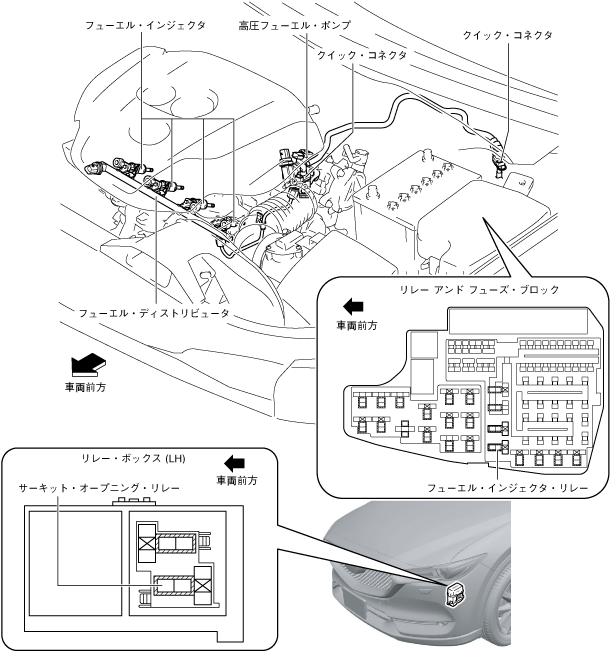 フューエル・インジェクタ

高圧フューエル・ポンプ

クイック・コネクタ

クイック・コネクタ

フューエル・ディストリビュータ

車両前方

リレー アンド フューズ・ブロック

車両前方

フューエル・インジェクタ・リレー

リレー・ボックス (LH)

車両前方

サーキット・オープニング・リレー