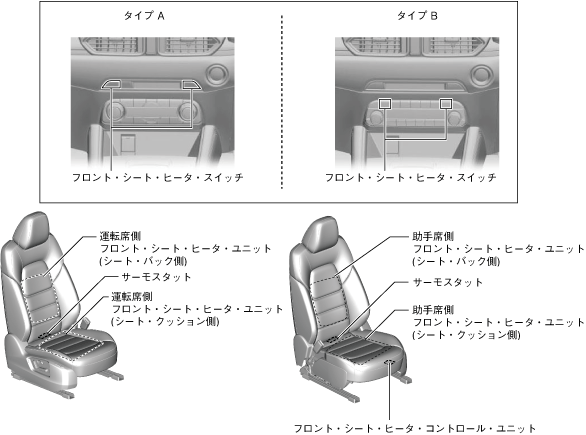 タイプ A

フロント・シート・ヒータ・スイッチ

タイプ B

フロント・シート・ヒータ・スイッチ

運転席側
フロント・シート・ヒータ・ユニット
(シート・バック側)

サーモスタット

運転席側
フロント・シート・ヒータ・ユニット
(シート・クッション側)

助手席側
フロント・シート・ヒータ・ユニット
(シート・バック側)

サーモスタット

助手席側
フロント・シート・ヒータ・ユニット
(シート・クッション側)

フロント・シート・ヒータ・コントロール・ユニット