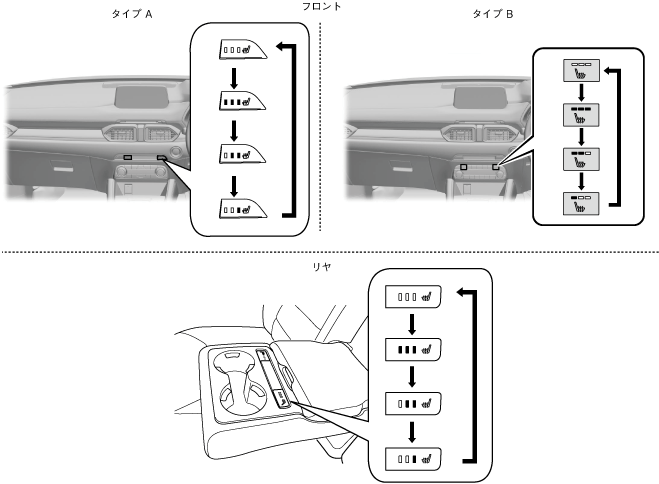 フロント

タイプ A

タイプ B

リヤ