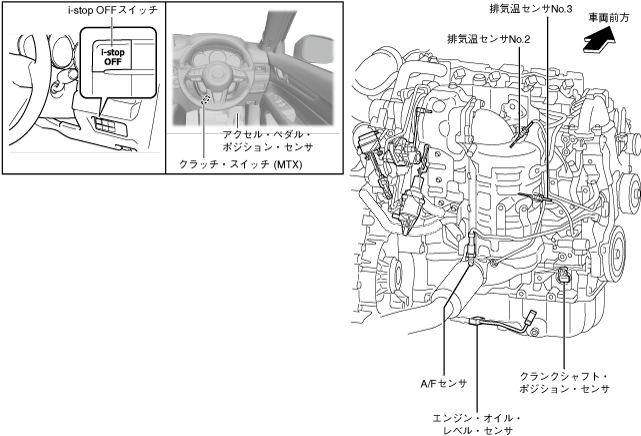 i-stop OFFスイッチ

i-stop OFF

アクセル・ペダル・ポジション・センサ

クラッチ・スイッチ (MTX)

排気温センサNo.3

排気温センサNo.2

車両前方

A/Fセンサ

クランクシャフト・ポジション・センサ

エンジン・オイル・レベル・センサ