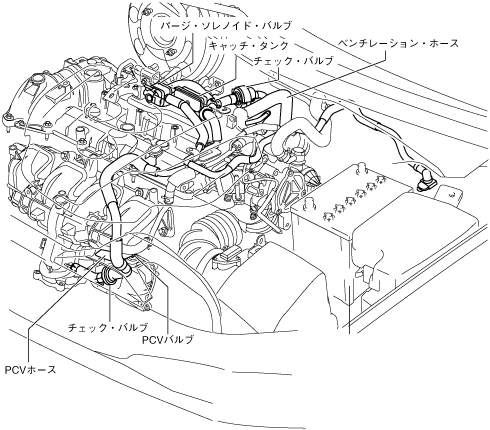 パージ・ソレノイド・バルブ
キャッチ・タンク
ベンチレーション・ホース
チェック・バルブ
チェック・バルブ
PCVバルブ
PCVホース