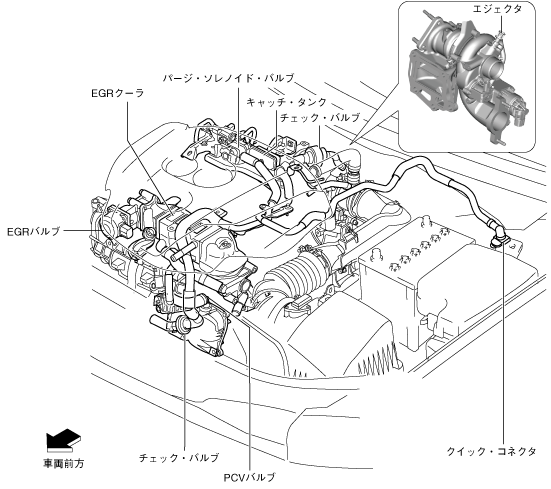 エジェクタ

パージ・ソレノイド・バルブ

EGRクーラ

キャッチ・タンク

チェック・バルブ

EGRバルブ

車両前方

チェック・バルブ

PCVバルブ

クイック・コネクタ