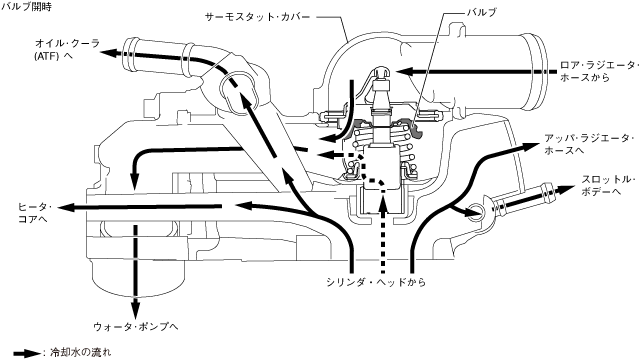 バルブ開時

サーモスタット・カバー

バルブ

オイル・クーラ (ATF) へ

ロア・ラジエータ・ホースから

アッパ・ラジエータ・ホースへ

スロットル・ボデーへ

ヒータ・コアへ

シリンダ・ヘッドから

ウォータ・ポンプへ

: 冷却水の流れ