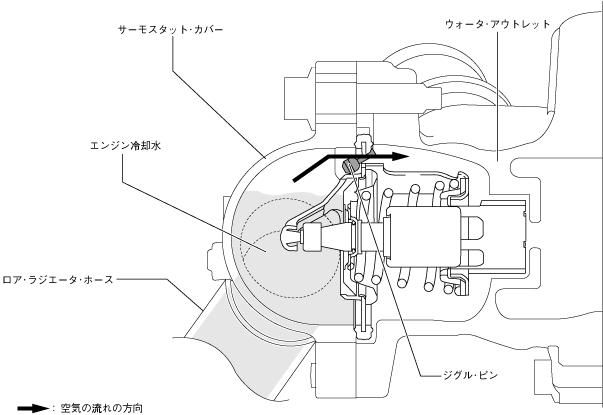 サーモスタット・カバー

ウォータ・アウトレット

エンジン冷却水

ロア・ラジエータ・ホース

ジグル・ピン

: 空気の流れの方向