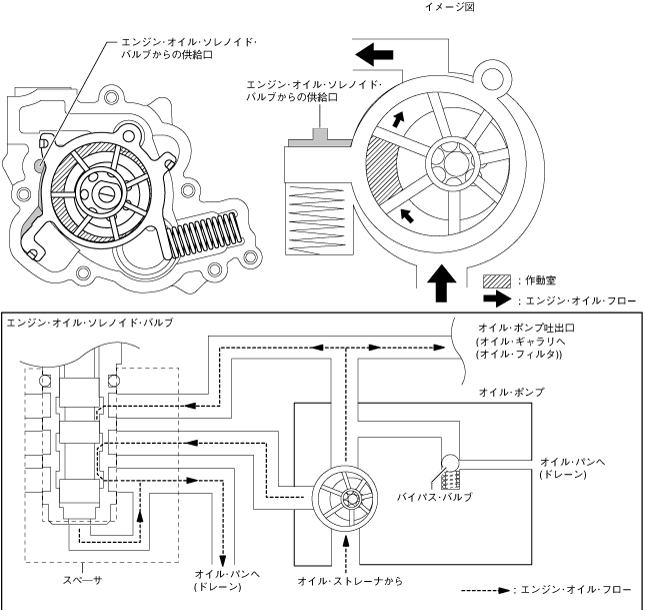 イメージ図

エンジン・オイル・ソレノイド・バルブからの供給口

エンジン・オイル・ソレノイド・バルブからの供給口

：作動室

：エンジン・オイル・フロー

エンジン・オイル・ソレノイド・バルブ

オイル・ポンプ吐出口
(オイル・ギャラリへ
(オイル・フィルタ))

オイル・ポンプ

オイル・パンへ
(ドレーン)

バイパス・バルブ

スペーサ

オイル・パンへ
(ドレーン)

オイル・ストレーナから

：エンジン・オイル・フロー