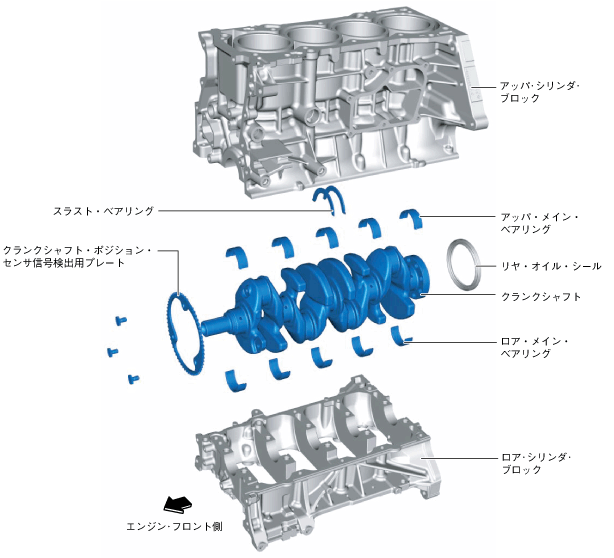 アッパ・シリンダ・ブロック

スラスト・ベアリング

アッパ・メイン・ベアリング

クランクシャフト・ポジション・センサ信号検出用プレート

リヤ・オイル・シール

クランクシャフト

ロア・メイン・ベアリング

ロア・シリンダ・ブロック

エンジン・フロント側