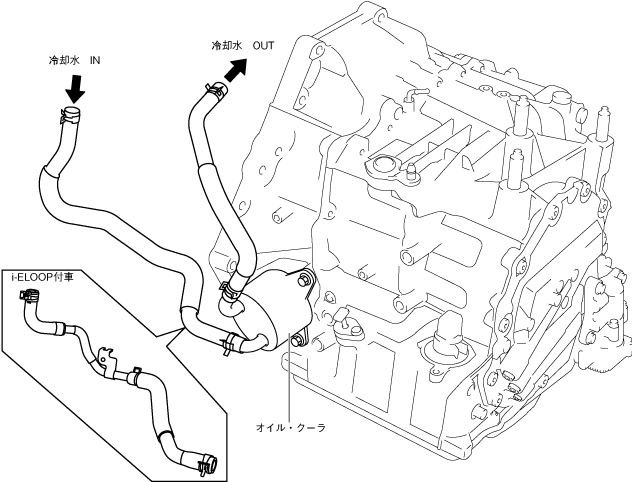 冷却水　IN

冷却水　OUT

i-ELOOP付車

オイル・クーラ