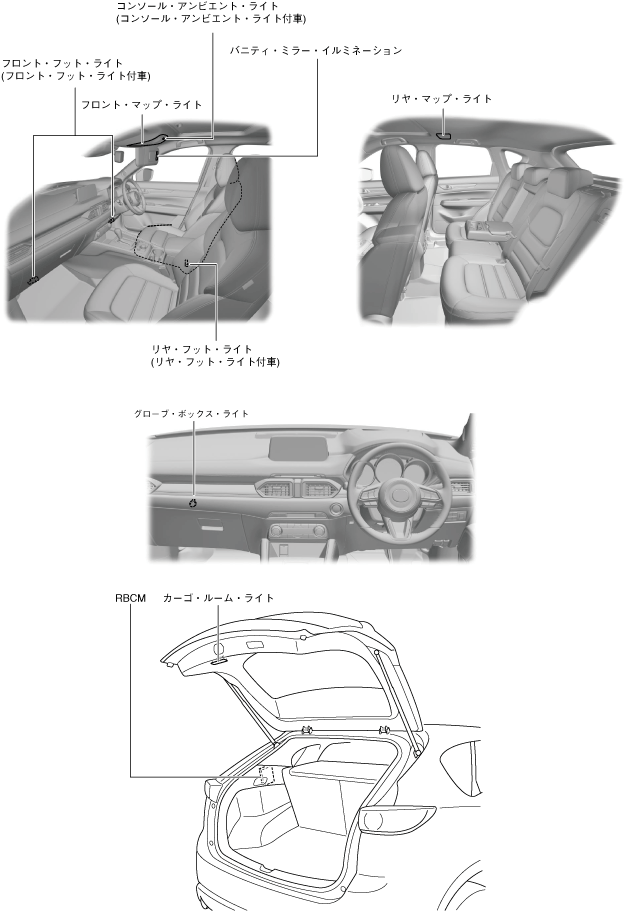 コンソール・アンビエント・ライト
(コンソール・アンビエント・ライト付車)

バニティ・ミラー・イルミネーション

フロント・フット・ライト
(フロント・フット・ライト付車)

フロント・マップ・ライト

リヤ・マップ・ライト

リヤ・フット・ライト
(リヤ・フット・ライト付車)

グローブ・ボックス・ライト

RBCM

カーゴ・ルーム・ライト