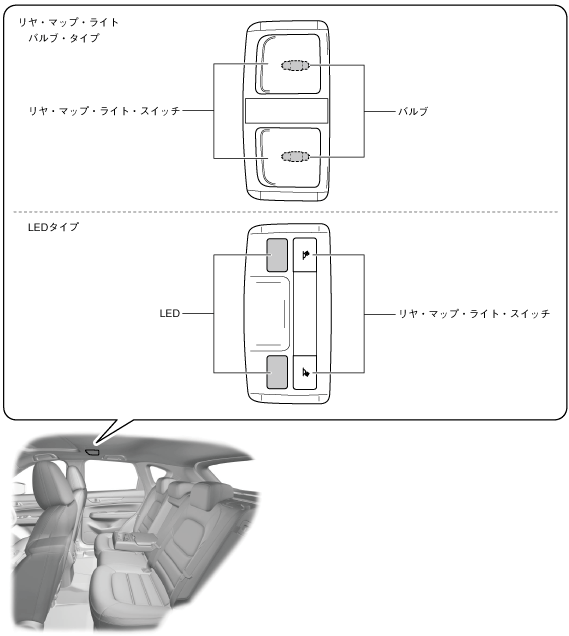 リヤ・マップ・ライト
バルブ・タイプ

リヤ・マップ・ライト・スイッチ

バルブ

LEDタイプ

LED

リヤ・マップ・ライト・スイッチ