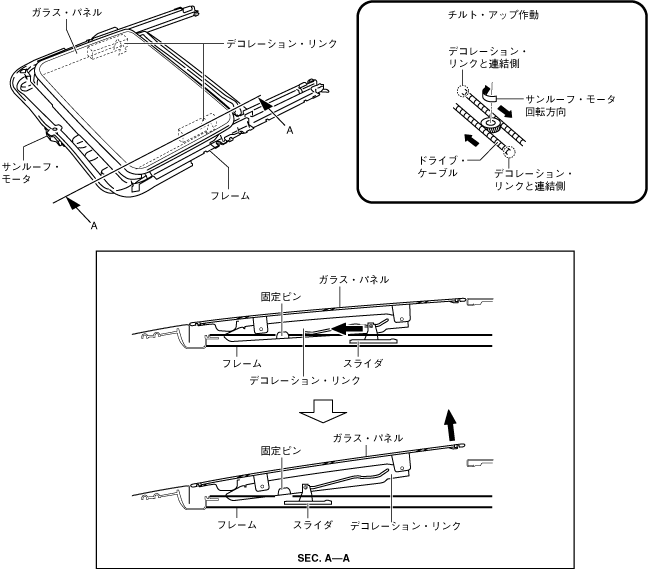 ガラス・パネル

デコレーション・リンク

A

サンルーフ・モータ

フレーム

A

チルト・アップ作動

デコレーション・リンクと連結側

サンルーフ・モータ回転方向

ドライブ・ケーブル

デコレーション・リンクと連結側

ガラス・パネル

固定ピン

フレーム

スライダ

デコレーション・リンク

ガラス・パネル

固定ピン

フレーム

スライダ

デコレーション・リンク

SEC. A—A