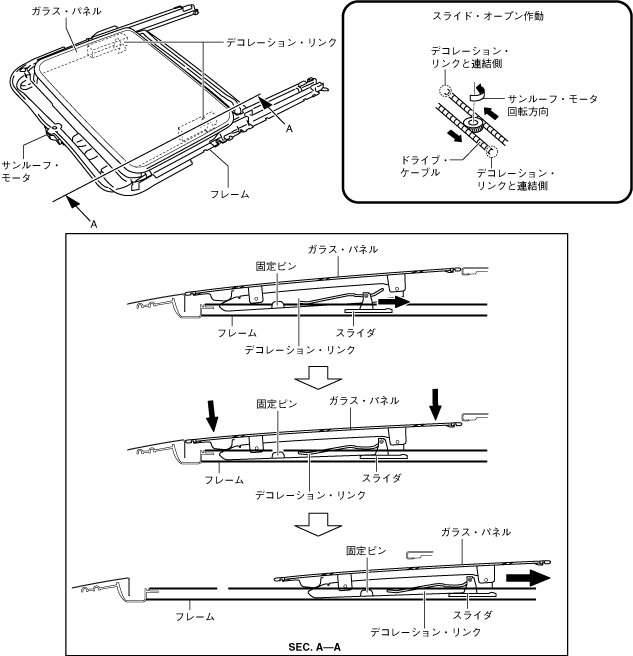 ガラス・パネル

デコレーション・リンク

A

サンルーフ・モータ

フレーム

A

スライド・オープン作動

デコレーション・リンクと連結側

サンルーフ・モータ回転方向

ドライブ・ケーブル

デコレーション・リンクと連結側

ガラス・パネル

固定ピン

フレーム

スライダ

デコレーション・リンク

固定ピン

ガラス・パネル

フレーム

スライダ

デコレーション・リンク

ガラス・パネル

固定ピン

フレーム

スライダ

デコレーション・リンク

SEC. A—A