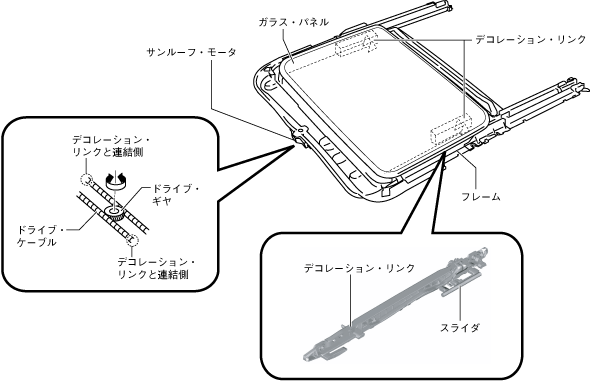 ガラス・パネル

デコレーション・リンク

サンルーフ・モータ

デコレーション・リンクと連結側

ドライブ・ギヤ

ドライブ・ケーブル

デコレーション・リンクと連結側

フレーム

デコレーション・リンク

スライダ