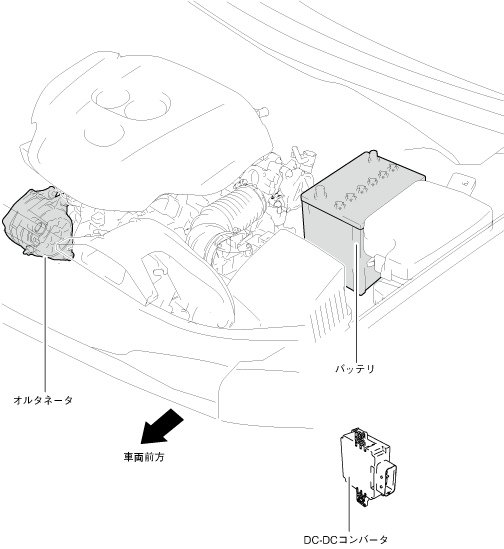 バッテリ

オルタネータ

車両前方

DC-DCコンバータ