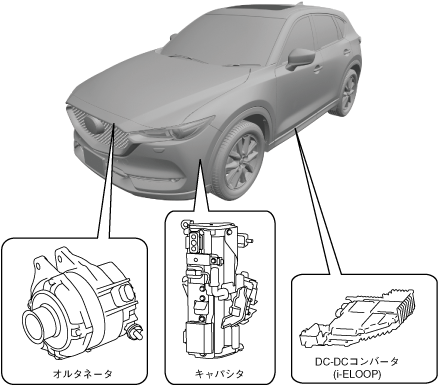 オルタネータ

キャパシタ

DC-DCコンバータ
(i-ELOOP)